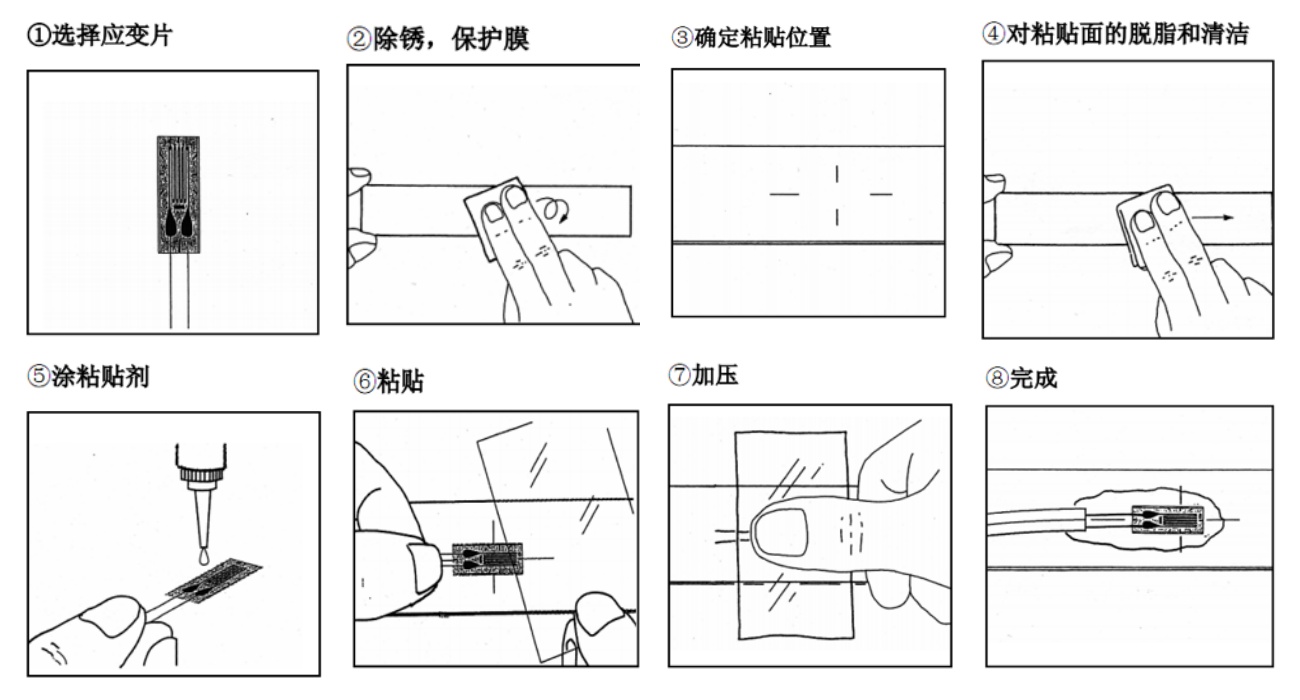 ①选择应变片

②除锈，保护膜

③确定粘贴位置

④对粘贴面的脱脂和清洁

⑤涂粘贴剂

⑥粘贴

⑦加压

⑧完成